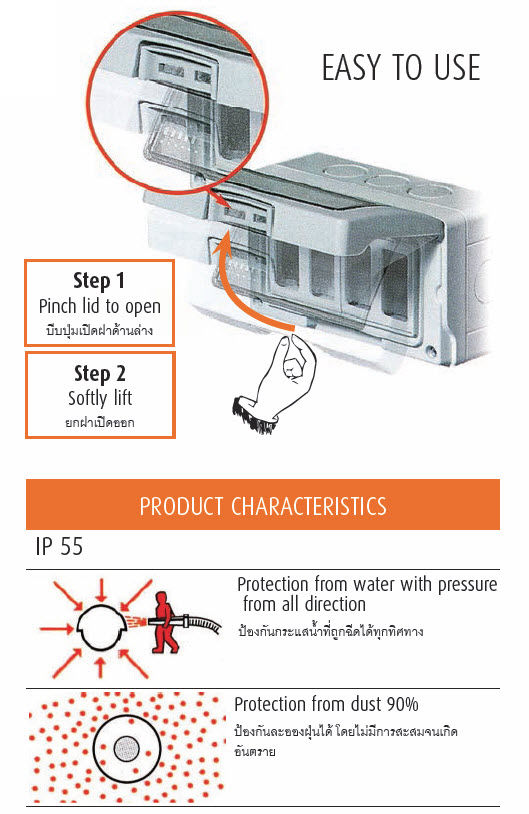 EASY TO USE

Step 1
Pinch lid to open
บีบปุ่มเปิดฝาด้านล่าง

Step 2
Softly lift
ยกฝาเปิดออก

PRODUCT CHARACTERISTICS

IP 55

Protection from water with pressure from all direction
ป้องกันกระแสน้ำที่ถูกฉีดได้ทุกทิศทาง

Protection from dust 90%
ป้องกันละอองฝุ่นได้ โดยไม่มีการสะสมจนเกิดอันตราย